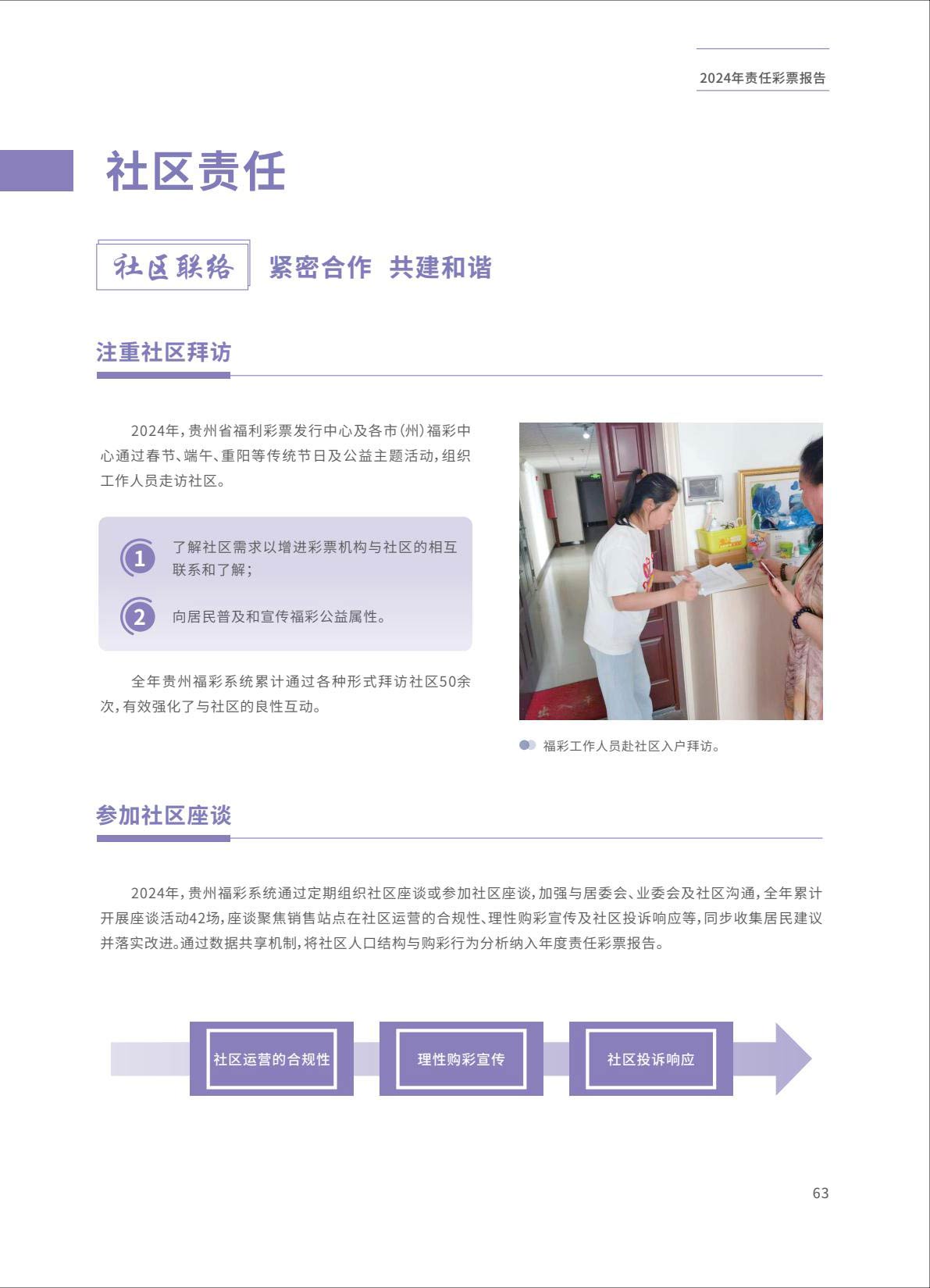 2024年责任彩票报告

社区责任

社区联络 紧密合作 共建和谐

注重社区拜访

2024年，贵州省福利彩票发行中心及各市（州）福彩中心通过春节、端午、重阳等传统节日及公益主题活动，组织工作人员走访社区。

1 了解社区需求以增进彩票机构与社区的相互联系和了解；

2 向居民普及和宣传福彩公益属性。

全年贵州福彩系统累计通过各种形式拜访社区50余次，有效强化了与社区的良性互动。

福彩工作人员赴社区入户拜访。

参加社区座谈

2024年，贵州福彩系统通过定期组织社区座谈或参加社区座谈，加强与居委会、业委会及社区沟通，全年累计开展座谈活动42场，座谈聚焦销售站点在社区运营的合规性、理性购彩宣传及社区投诉响应等，同步收集居民建议并落实改进。通过数据共享机制，将社区人口结构与购彩行为分析纳入年度责任彩票报告。

社区运营的合规性

理性购彩宣传

社区投诉响应

63